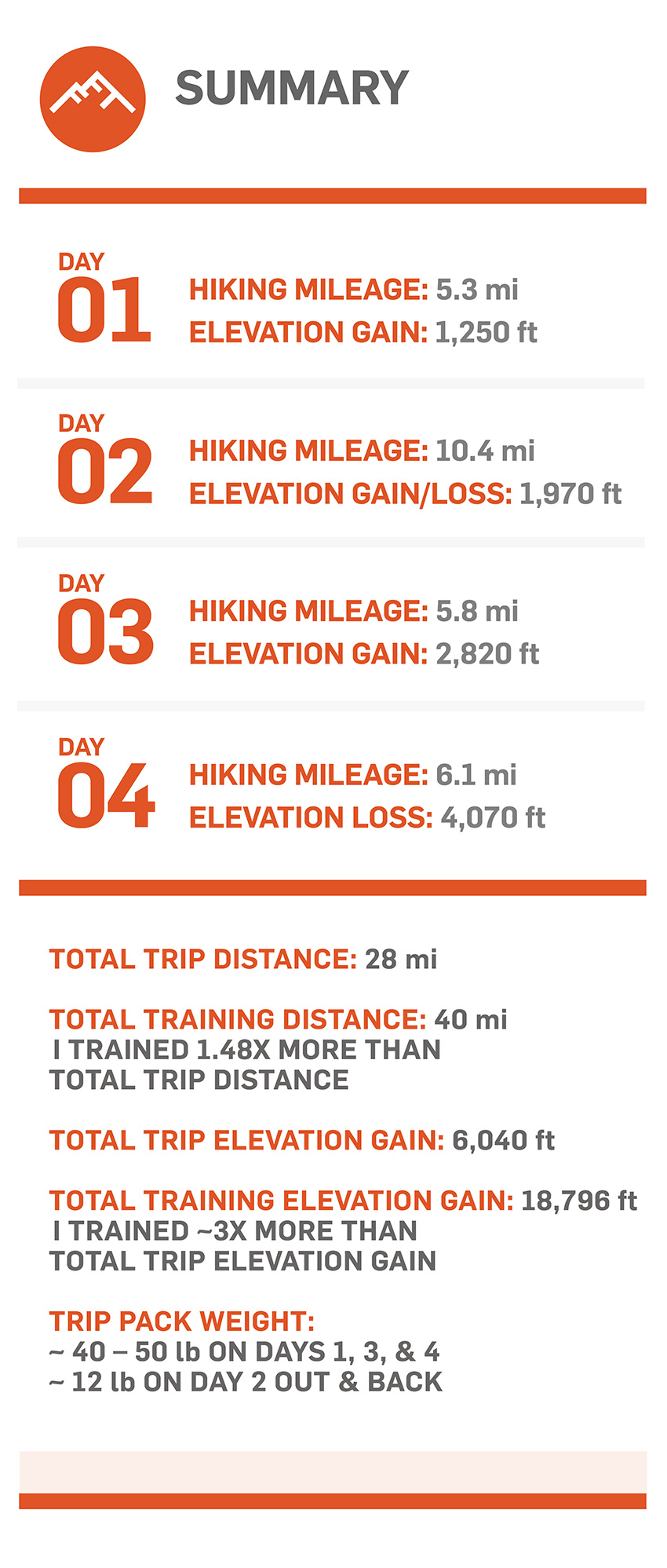 SUMMARY

DAY
01

HIKING MILEAGE: 5.3 mi
ELEVATION GAIN: 1,250 ft

DAY
02

HIKING MILEAGE: 10.4 mi
ELEVATION GAIN/LOSS: 1,970 ft

DAY
03

HIKING MILEAGE: 5.8 mi
ELEVATION GAIN: 2,820 ft

DAY
04

HIKING MILEAGE: 6.1 mi
ELEVATION LOSS: 4,070 ft

TOTAL TRIP DISTANCE: 28 mi

TOTAL TRAINING DISTANCE: 40 mi
I TRAINED 1.48X MORE THAN TOTAL TRIP DISTANCE

TOTAL TRIP ELEVATION GAIN: 6,040 ft

TOTAL TRAINING ELEVATION GAIN: 18,796 ft
I TRAINED ~3X MORE THAN TOTAL TRIP ELEVATION GAIN

TRIP PACK WEIGHT:
~ 40 – 50 lb ON DAYS 1, 3, & 4
~ 12 lb ON DAY 2 OUT & BACK